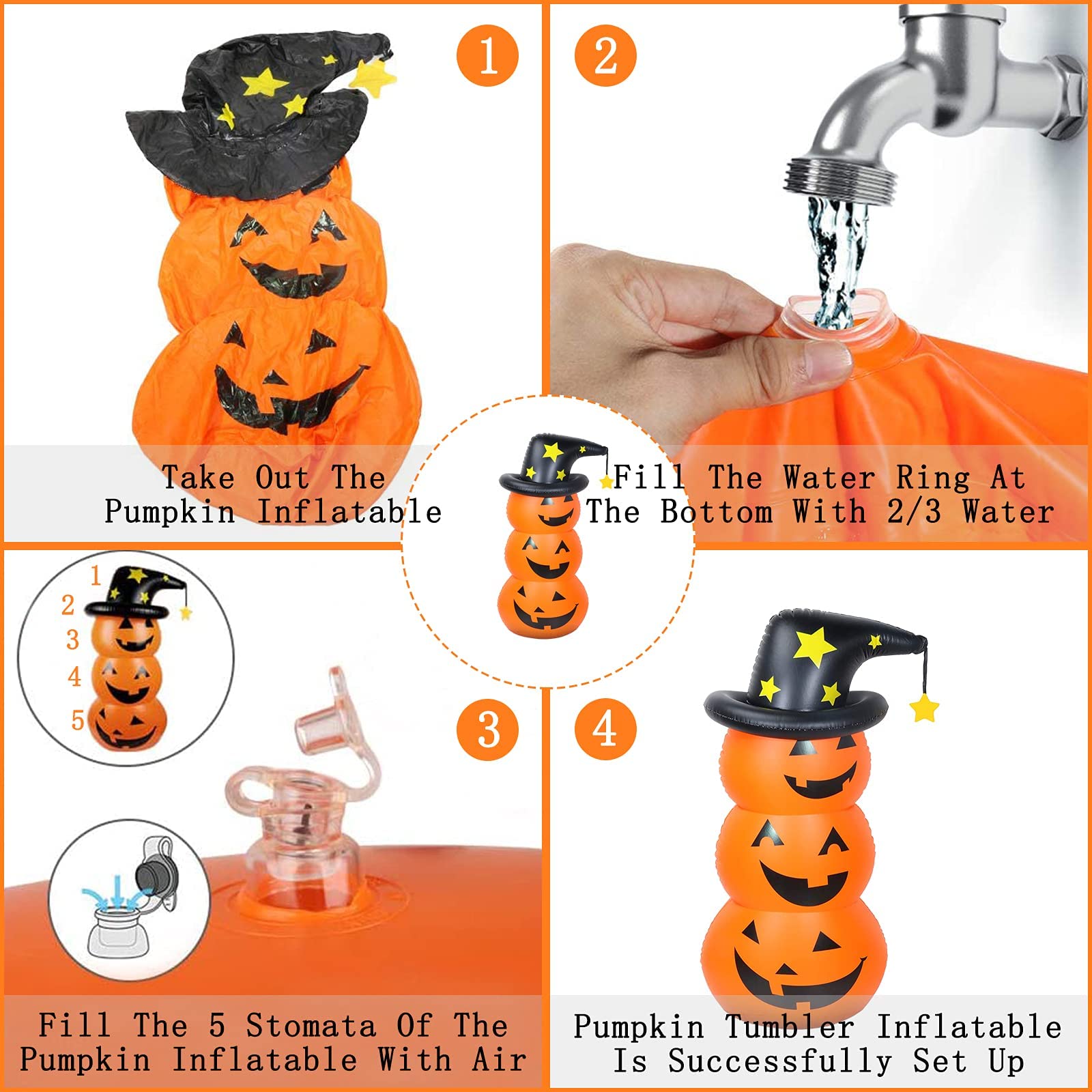 1

Take Out The Pumpkin Inflatable

2

Fill The Water Ring At The Bottom With 2/3 Water

1
2
3
4
5

3

Fill The 5 Stomata Of The Pumpkin Inflatable With Air

4

Pumpkin Tumbler Inflatable Is Successfully Set Up